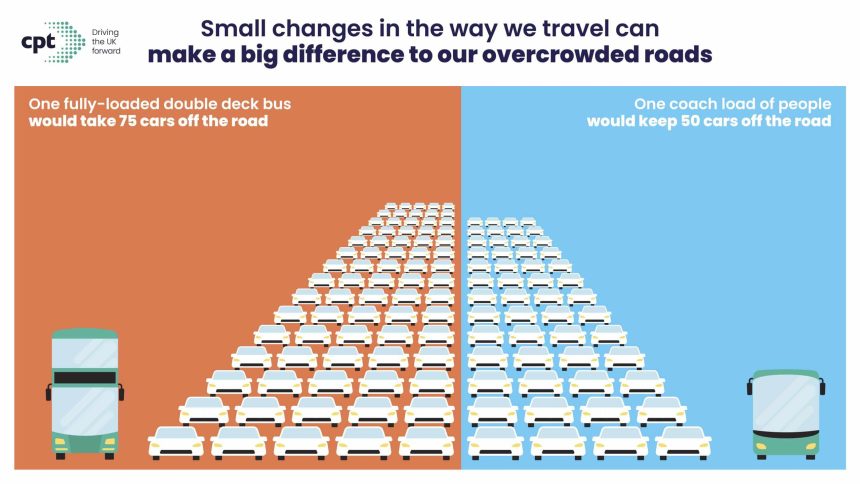 cpt Driving the UK forward

Small changes in the way we travel can make a big difference to our overcrowded roads

One fully-loaded double deck bus would take 75 cars off the road

One coach load of people would keep 50 cars off the road